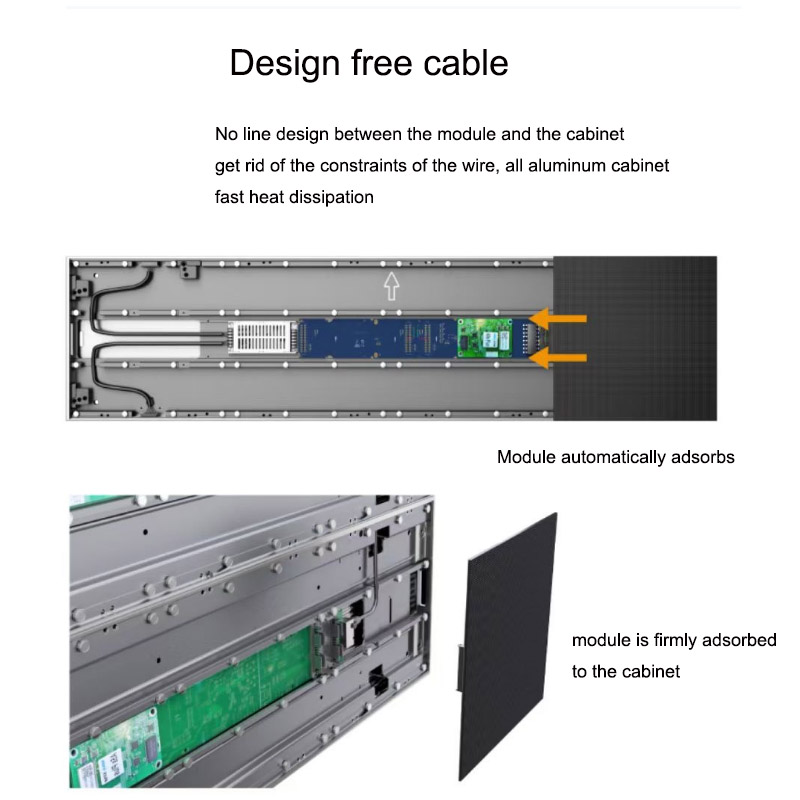 Design free cable

No line design between the module and the cabinet
get rid of the constraints of the wire, all aluminum cabinet
fast heat dissipation

Module automatically adsorbs

module is firmly adsorbed
to the cabinet